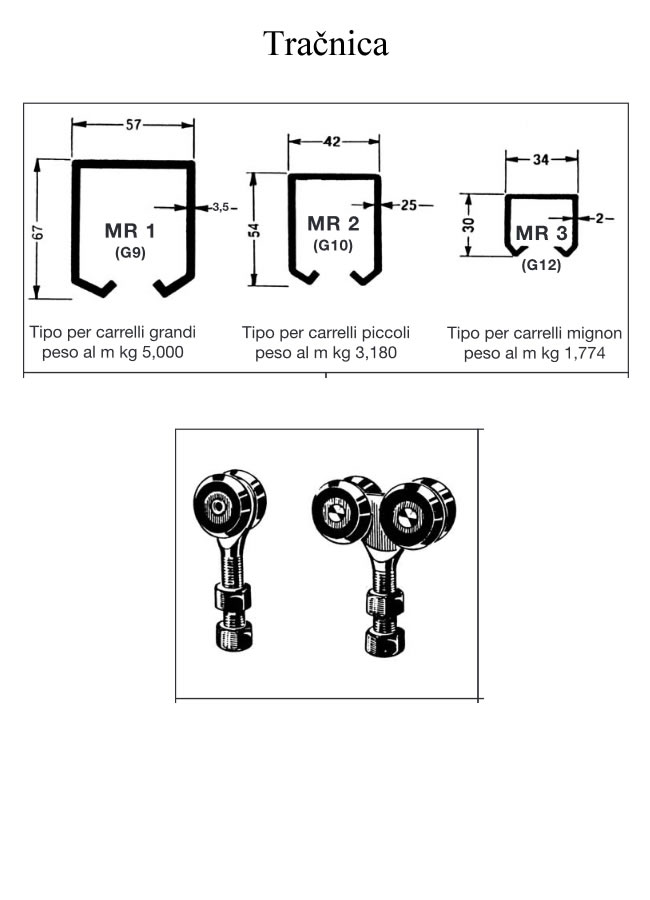 Tračnica

57
67
3,5
MR 1
(G9)
Tipo per carrelli grandi peso al m kg 5,000

42
54
25
MR 2
(G10)
Tipo per carrelli piccoli peso al m kg 3,180

34
30
2
MR 3
(G12)
Tipo per carrelli mignon peso al m kg 1,774